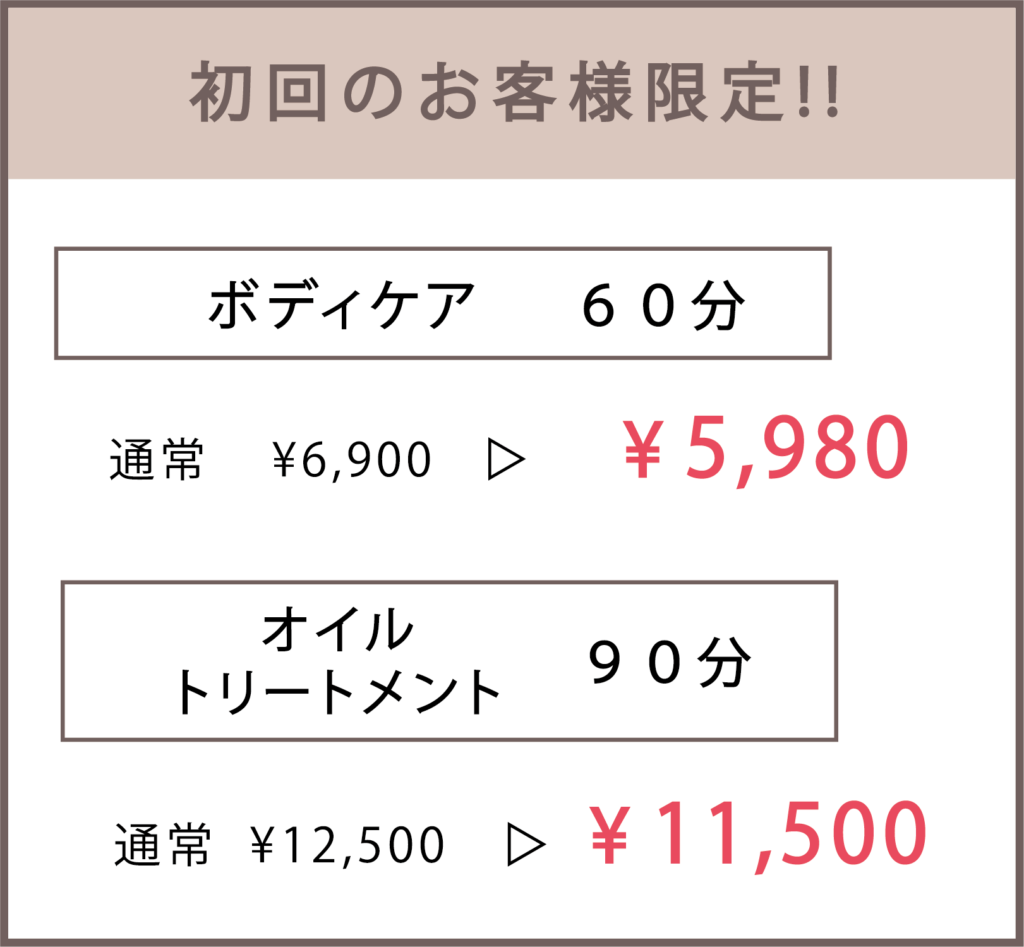 初回のお客様限定!!

ボディケア ６０分

通常 ¥6,900 ▷ ￥5,980

オイル
トリートメント ９０分

通常 ¥12,500 ▷ ￥11,500